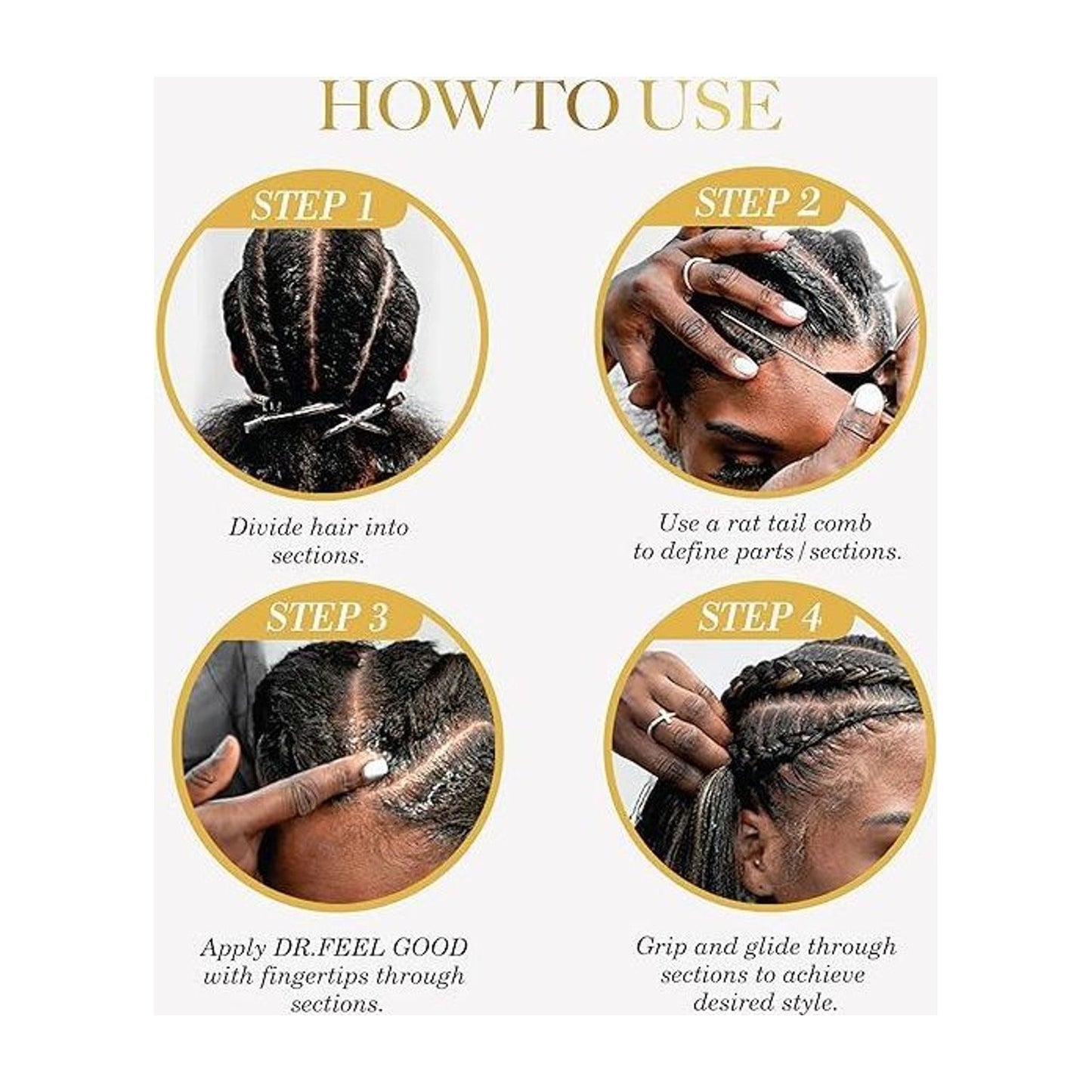 HOW TO USE

STEP 1

Divide hair into sections.

STEP 2

Use a rat tail comb to define parts/sections.

STEP 3

Apply DR.FEEL GOOD with fingertips through sections.

STEP 4

Grip and glide through sections to achieve desired style.